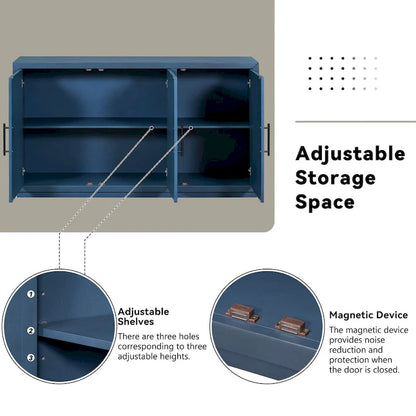 Adjustable Storage Space

1

2

3

Adjustable Shelves

There are three holes corresponding to three adjustable heights.

Magnetic Device

The magnetic device provides noise reduction and protection when the door is closed.