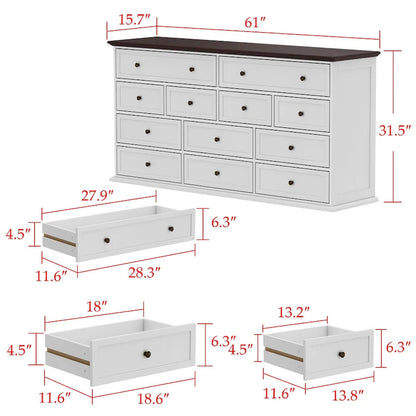 15.7″
61″
31.5″
27.9″
4.5″
6.3″
11.6″
28.3″
18″
4.5″
6.3″
11.6″
18.6″
13.2″
4.5″
6.3″
11.6″
13.8″