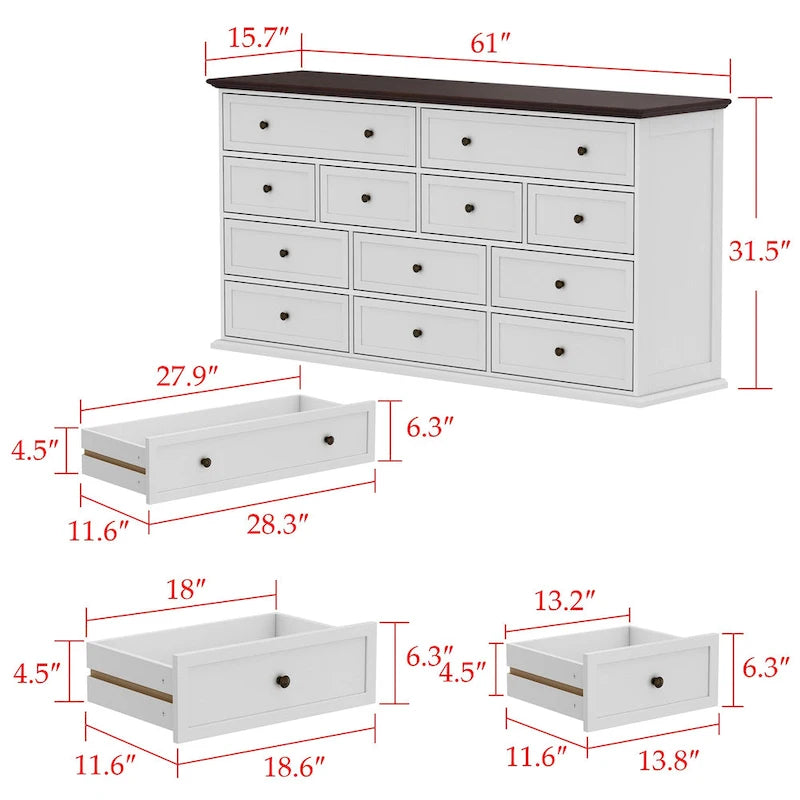 15.7″
61″
31.5″

27.9″
4.5″
6.3″
11.6″
28.3″

18″
4.5″
6.3″
11.6″
18.6″

13.2″
4.5″
6.3″
11.6″
13.8″