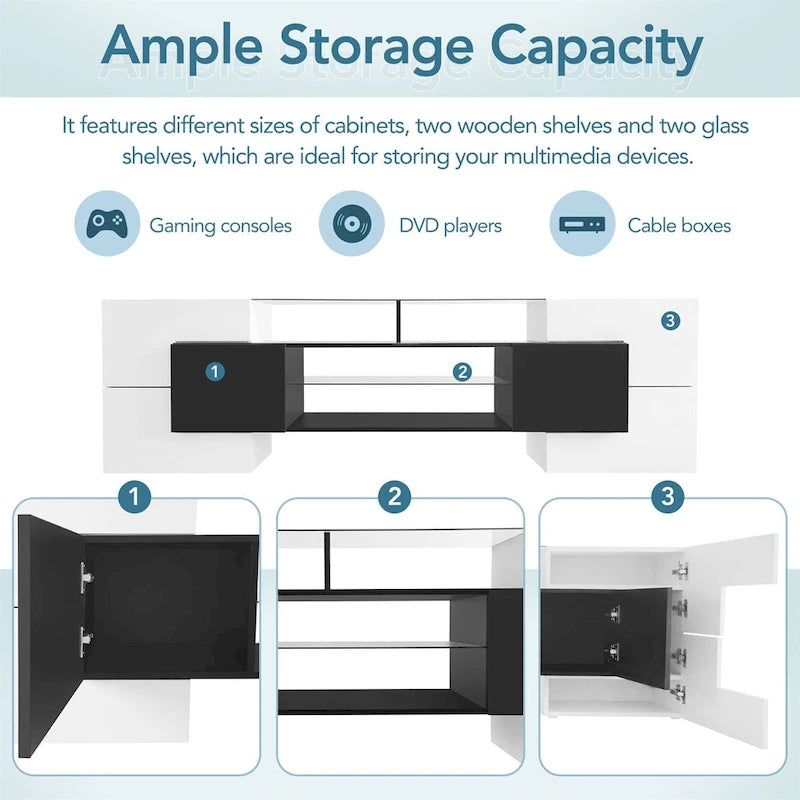 Ample Storage Capacity

It features different sizes of cabinets, two wooden shelves and two glass shelves, which are ideal for storing your multimedia devices.

Gaming consoles

DVD players

Cable boxes

1

2

3

1

2

3